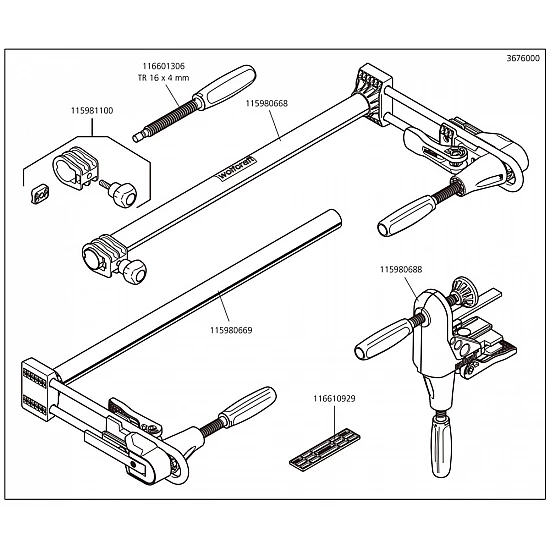 3676000

116601306
TR 16 x 4 mm

115981100

115980668

wolfcraft

115980669

115980688

116610929