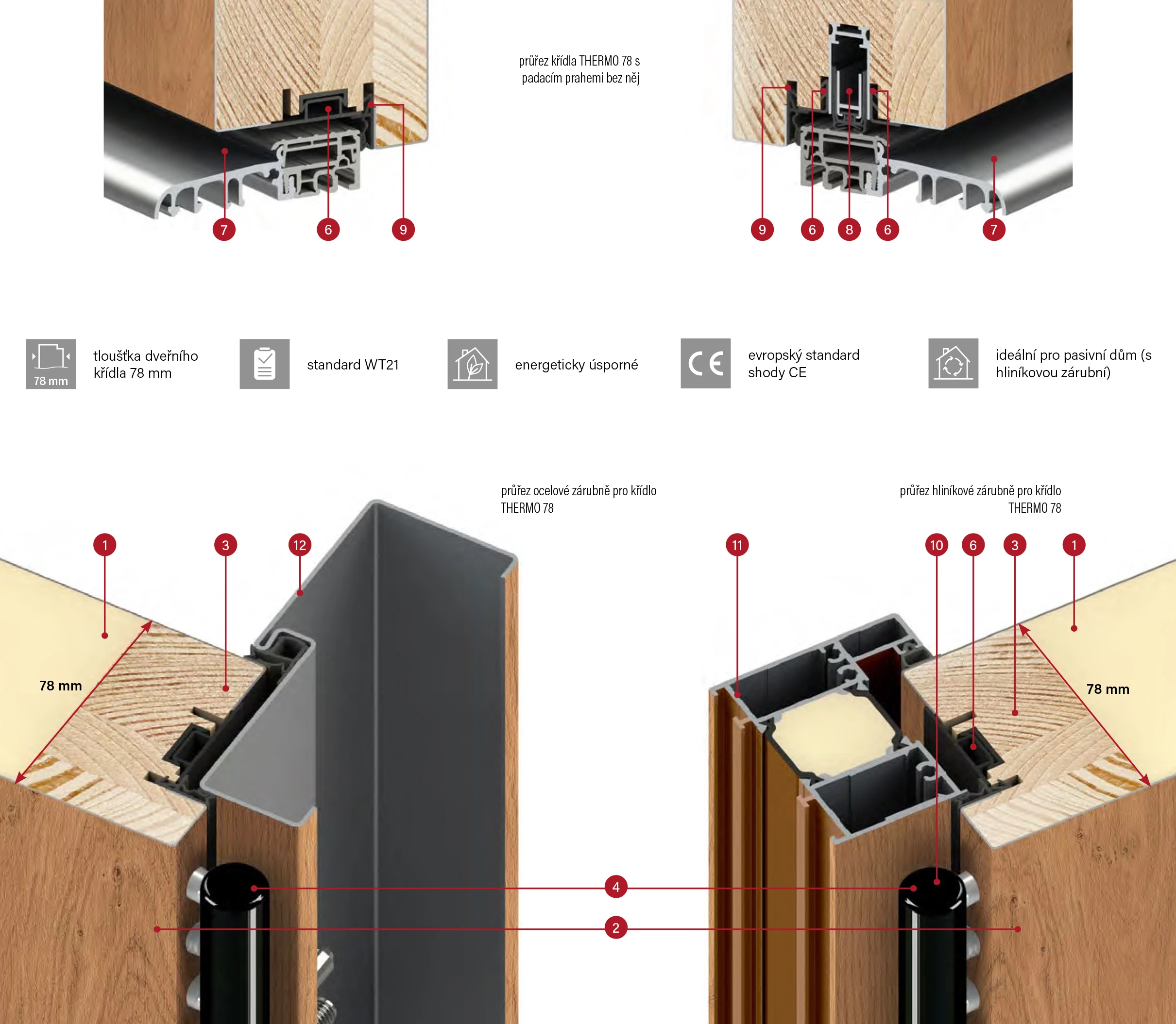 průřez křídla THERMO 78 s padacím prahemi bez něj

7 6 9

9 6 8 6 7

78 mm

tloušťka dveřního křídla 78 mm

standard WT21

energeticky úsporné

CE

evropský standard shody CE

ideální pro pasivní dům (s hliníkovou zárubní)

průřez ocelové zárubně pro křídlo THERMO 78

průřez hliníkové zárubně pro křídlo THERMO 78

1 3 12

11 10 6 3 1

78 mm

78 mm

4

2